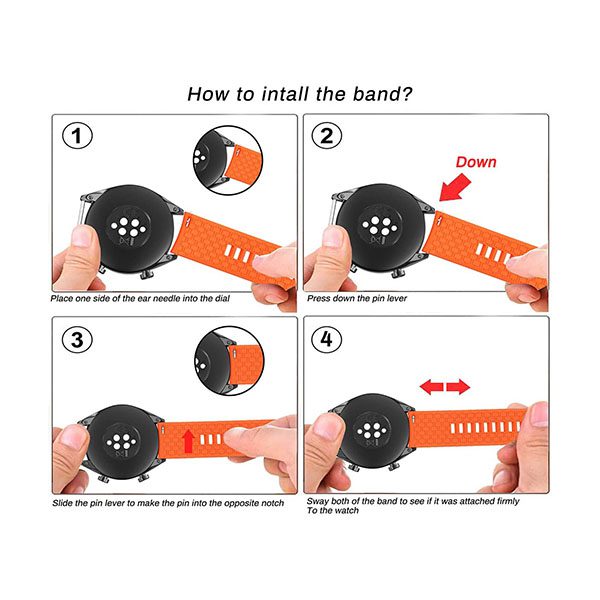 How to intall the band?

1

Place one side of the ear needle into the dial

2

Down

Press down the pin lever

3

Slide the pin lever to make the pin into the opposite notch

4

Sway both of the band to see if it was attached firmly To the watch